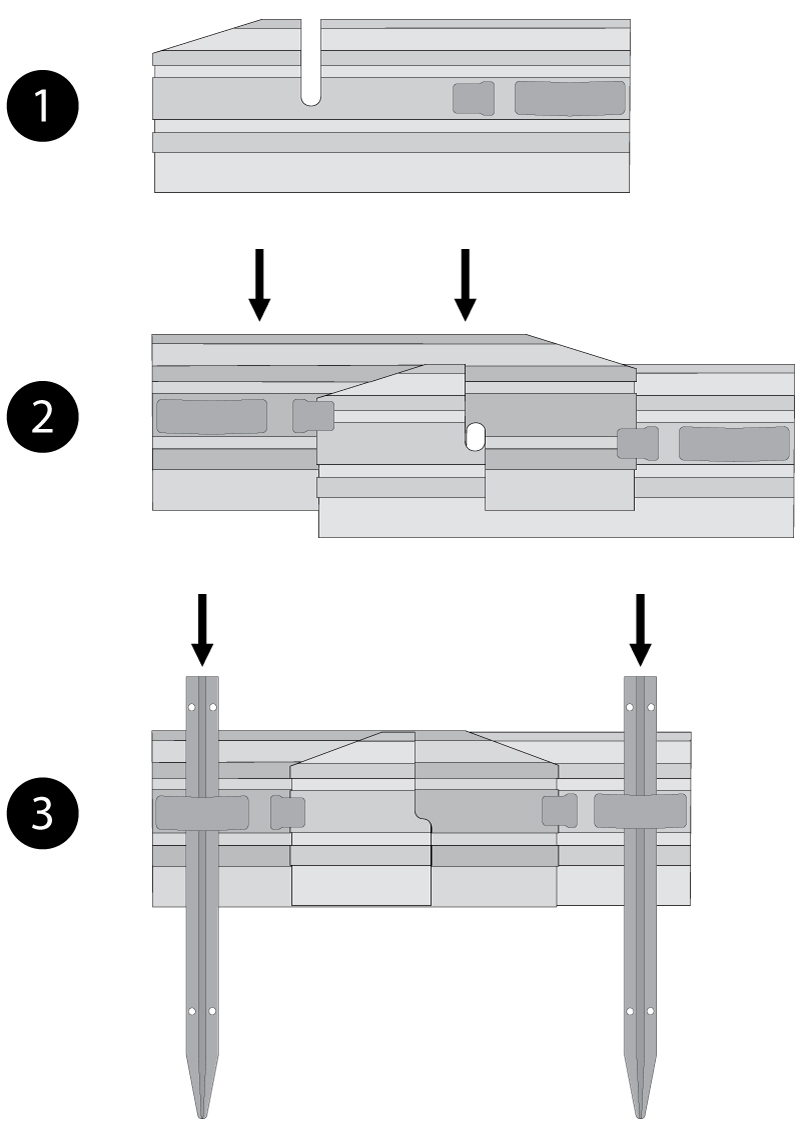 1

2

3